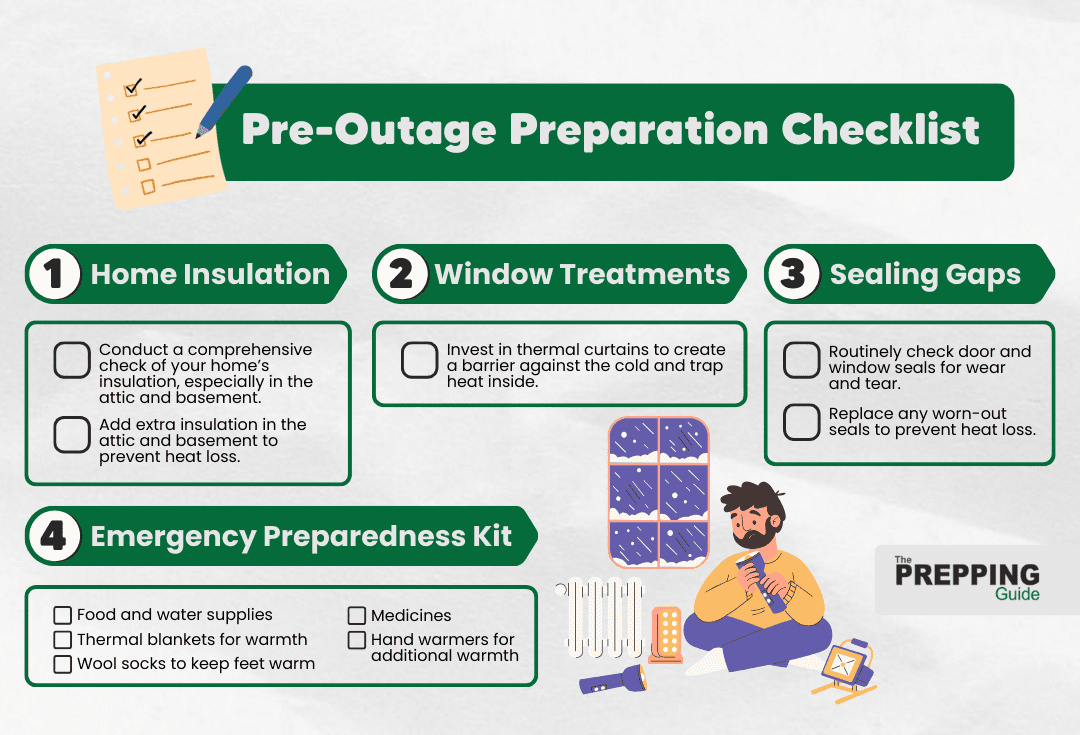 Pre-Outage Preparation Checklist

1 Home Insulation

Conduct a comprehensive check of your home's insulation, especially in the attic and basement.

Add extra insulation in the attic and basement to prevent heat loss.

2 Window Treatments

Invest in thermal curtains to create a barrier against the cold and trap heat inside.

3 Sealing Gaps

Routinely check door and window seals for wear and tear.

Replace any worn-out seals to prevent heat loss.

4 Emergency Preparedness Kit

Food and water supplies
Thermal blankets for warmth
Wool socks to keep feet warm

Medicines
Hand warmers for additional warmth

The PREPPING Guide