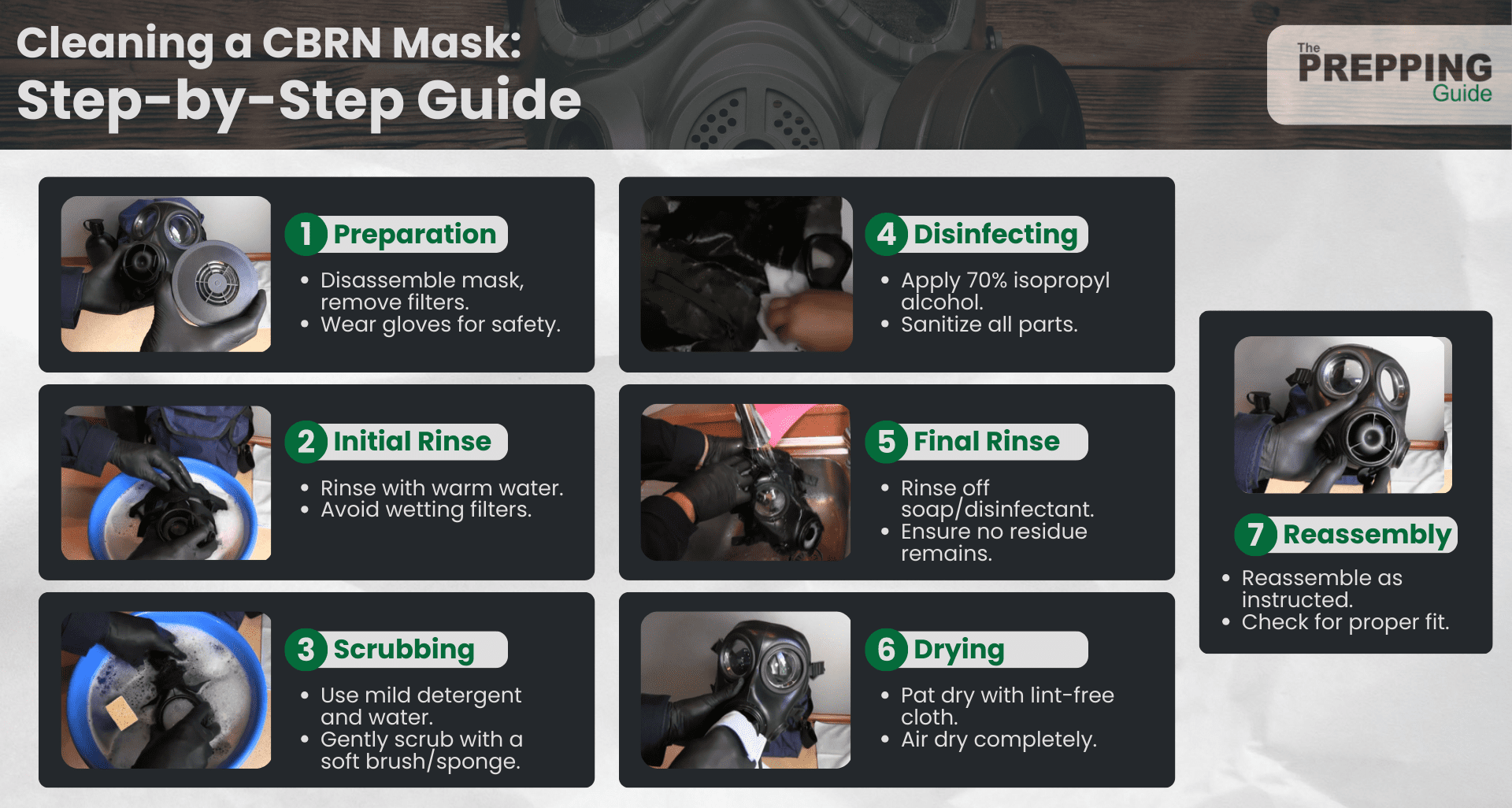 Cleaning a CBRN Mask:
Step-by-Step Guide

The PREPPING Guide

1 Preparation
• Disassemble mask, remove filters.
• Wear gloves for safety.

2 Initial Rinse
• Rinse with warm water.
• Avoid wetting filters.

3 Scrubbing
• Use mild detergent and water.
• Gently scrub with a soft brush/sponge.

4 Disinfecting
• Apply 70% isopropyl alcohol.
• Sanitize all parts.

5 Final Rinse
• Rinse off soap/disinfectant.
• Ensure no residue remains.

6 Drying
• Pat dry with lint-free cloth.
• Air dry completely.

7 Reassembly
• Reassemble as instructed.
• Check for proper fit.